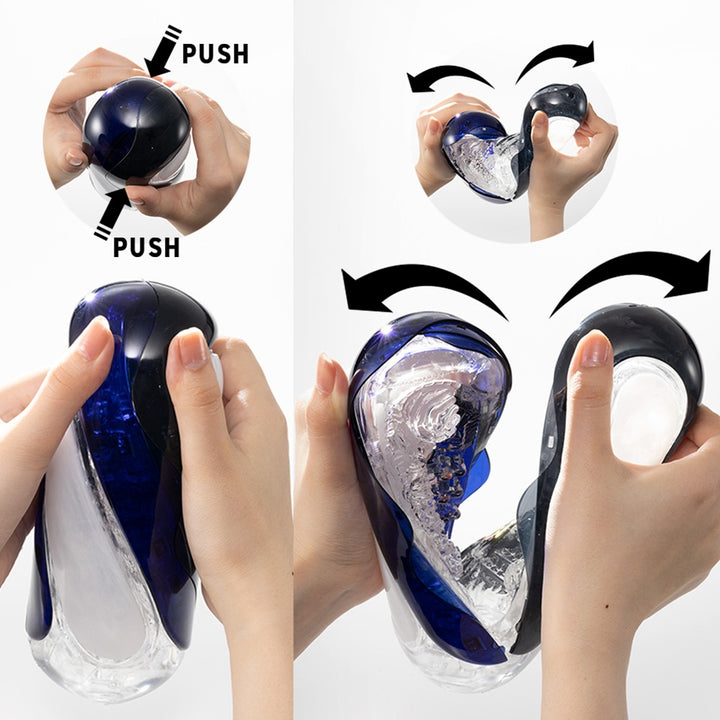 PUSH

PUSH